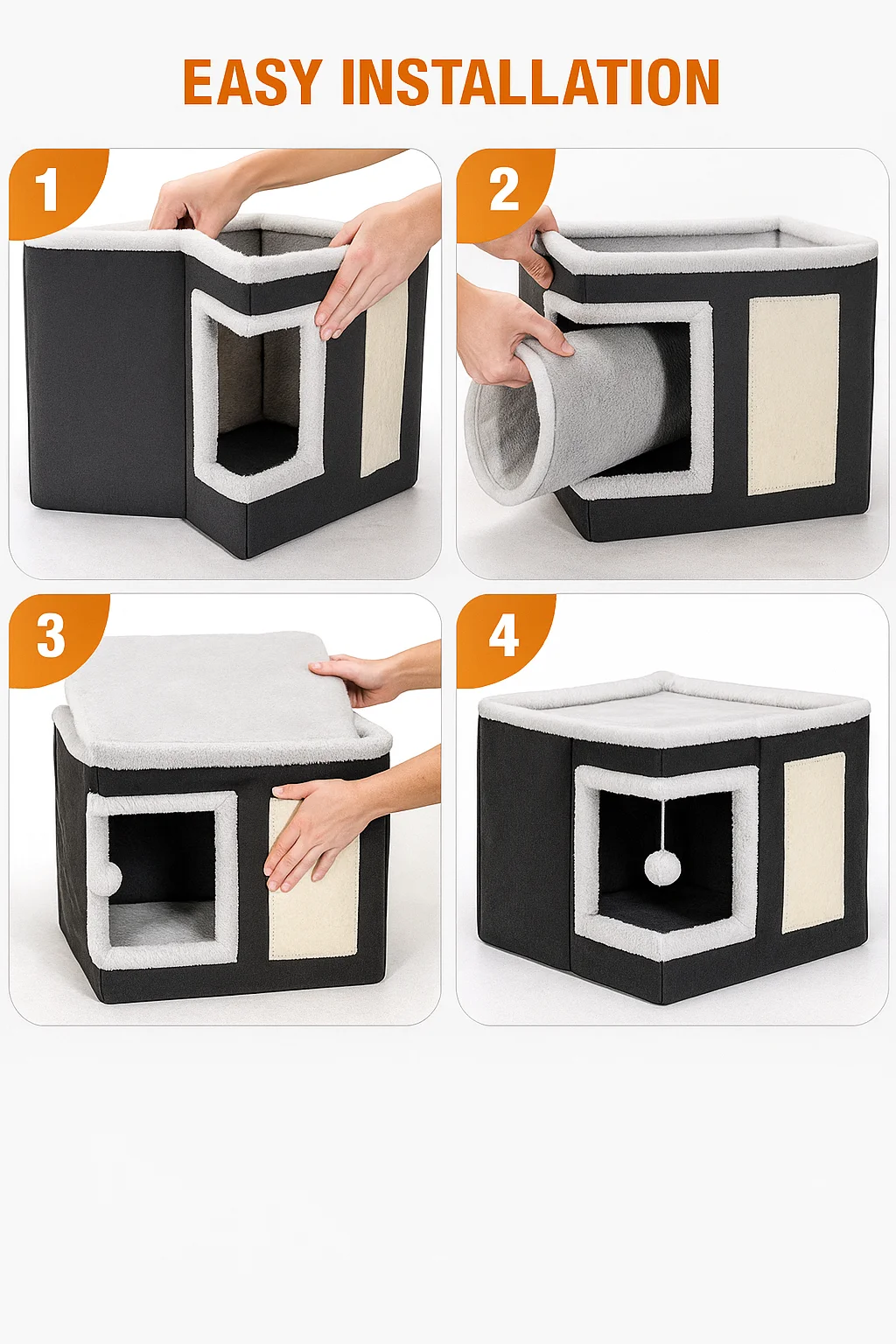 EASY INSTALLATION

1

2

3

4