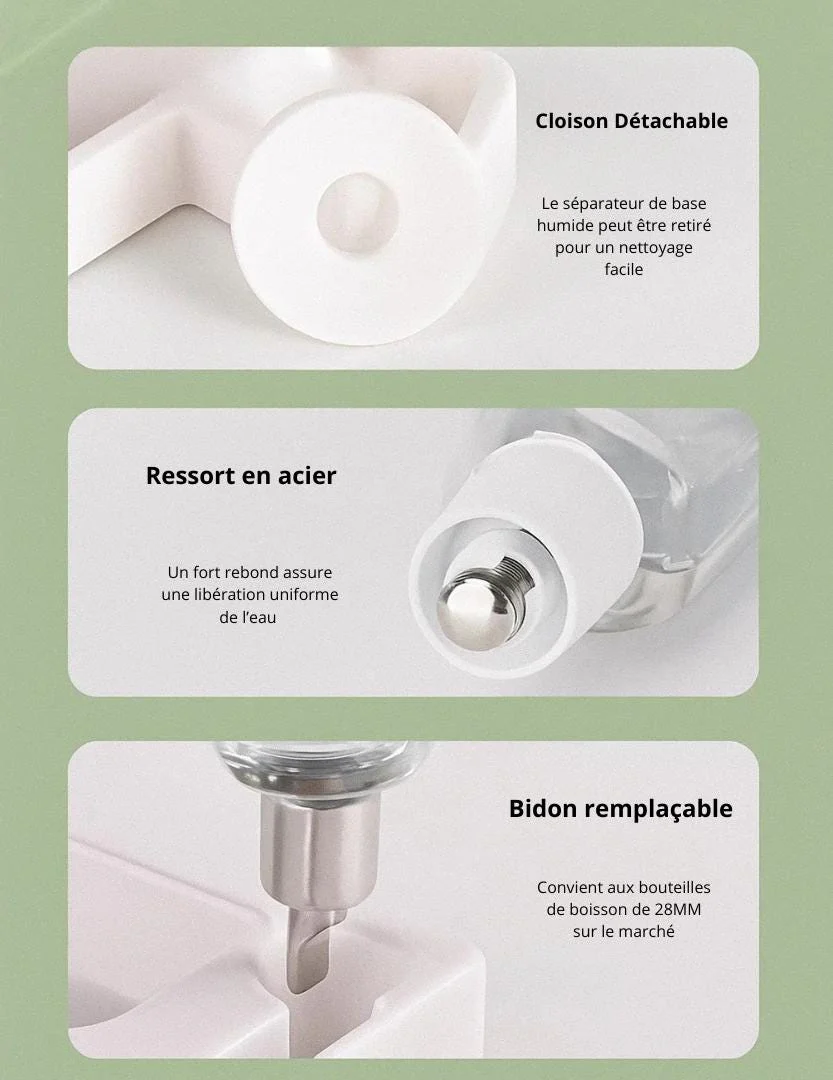 Cloison Détachable

Le séparateur de base humide peut être retiré pour un nettoyage facile

Ressort en acier

Un fort rebond assure une libération uniforme de l'eau

Bidon remplaçable

Convient aux bouteilles de boisson de 28MM sur le marché